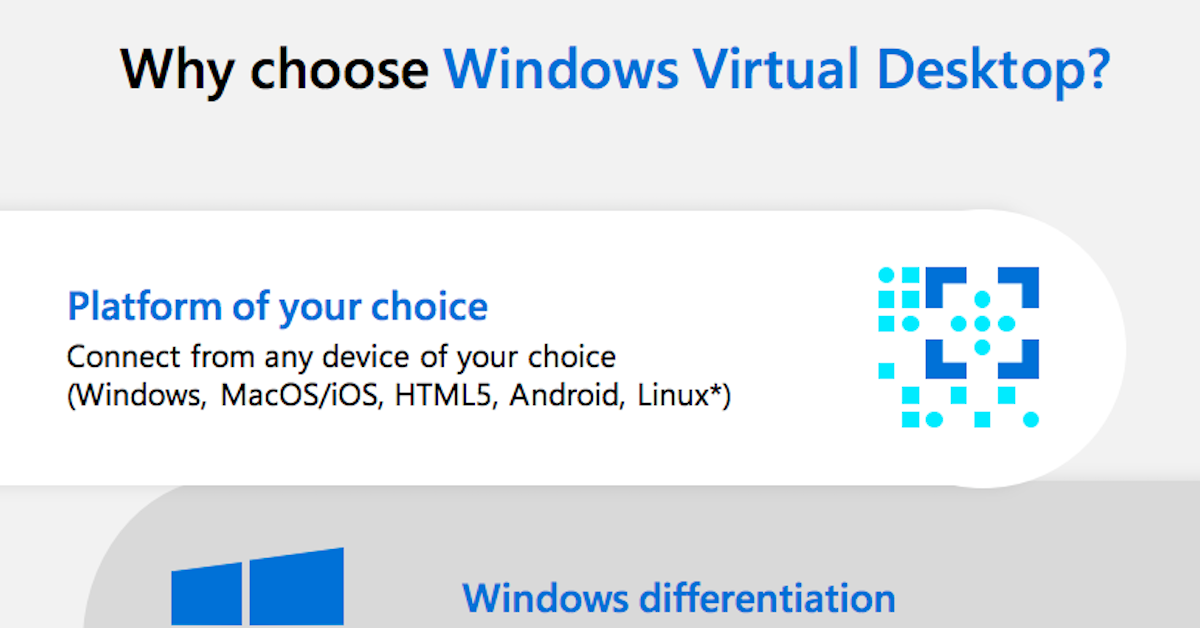 Why choose Windows Virtual Desktop?

Platform of your choice
Connect from any device of your choice (Windows, MacOS/iOS, HTML5, Android, Linux*)

Windows differentiation