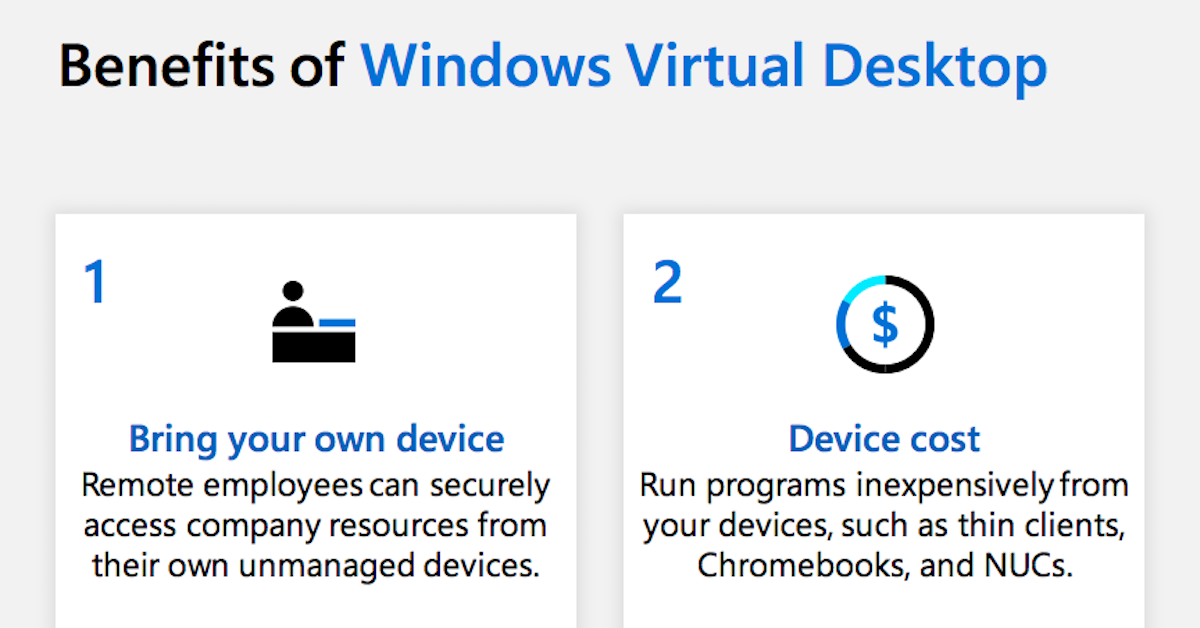 Benefits of Windows Virtual Desktop

1

Bring your own device

Remote employees can securely access company resources from their own unmanaged devices.

2

$

Device cost

Run programs inexpensively from your devices, such as thin clients, Chromebooks, and NUCs.