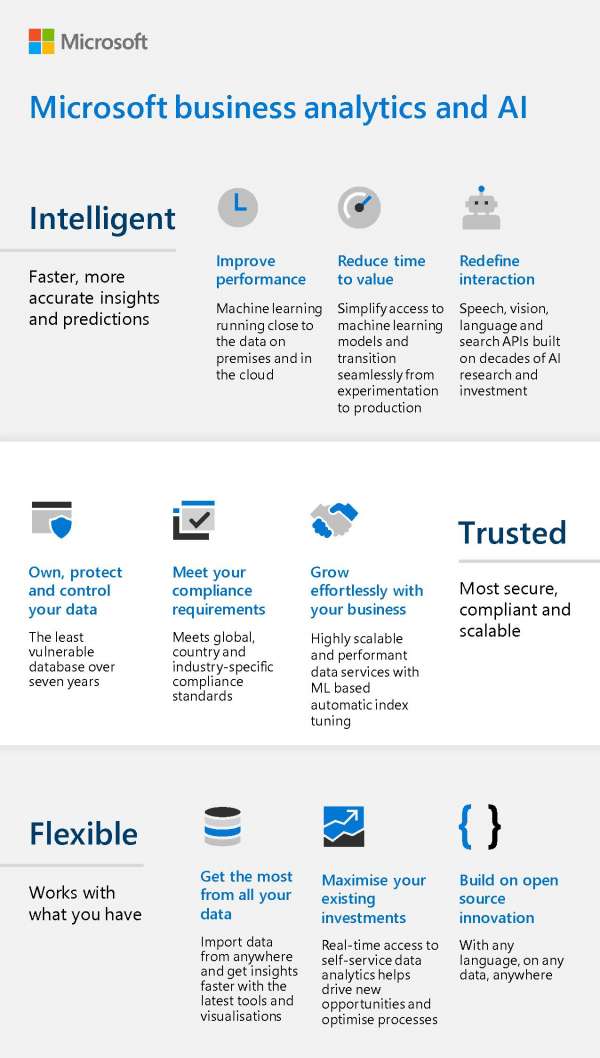 Microsoft

Microsoft business analytics and AI

Intelligent

Faster, more accurate insights and predictions

Improve performance

Machine learning running close to the data on premises and in the cloud

Reduce time to value

Simplify access to machine learning models and transition seamlessly from experimentation to production

Redefine interaction

Speech, vision, language and search APIs built on decades of AI research and investment

Own, protect and control your data

The least vulnerable database over seven years

Meet your compliance requirements

Meets global, country and industry-specific compliance standards

Grow effortlessly with your business

Highly scalable and performant data services with ML based automatic index tuning

Trusted

Most secure, compliant and scalable

Flexible

Works with what you have

Get the most from all your data

Import data from anywhere and get insights faster with the latest tools and visualisations

Maximise your existing investments

Real-time access to self-service data analytics helps drive new opportunities and optimise processes

{ }

Build on open source innovation

With any language, on any data, anywhere