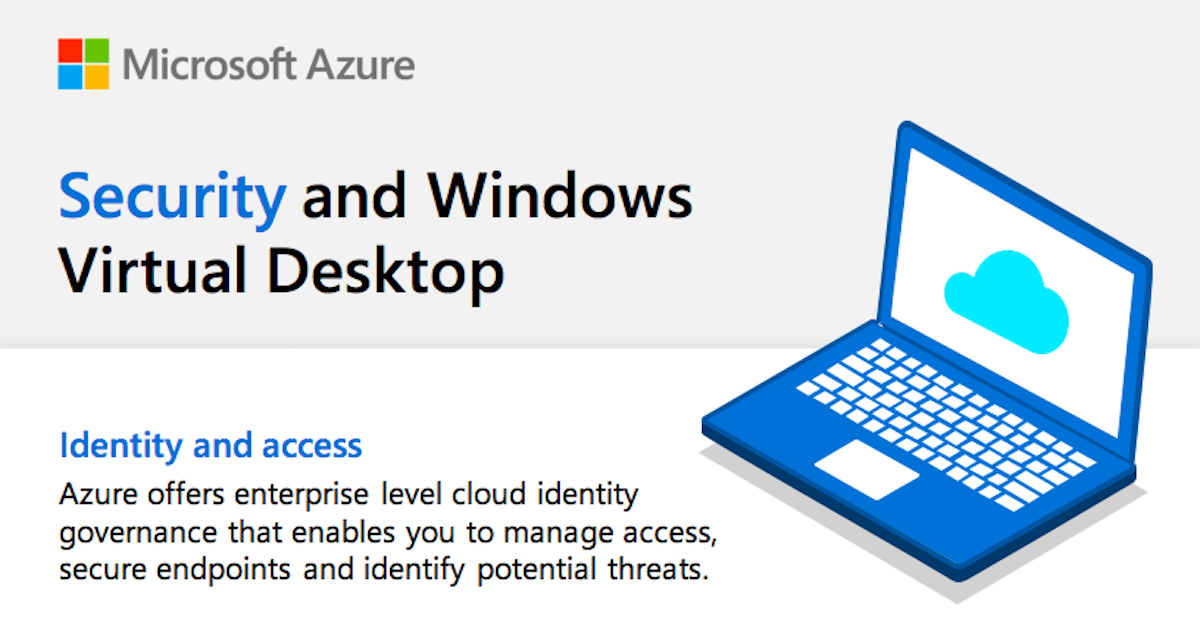 Microsoft Azure

Security and Windows Virtual Desktop

Identity and access

Azure offers enterprise level cloud identity governance that enables you to manage access, secure endpoints and identify potential threats.