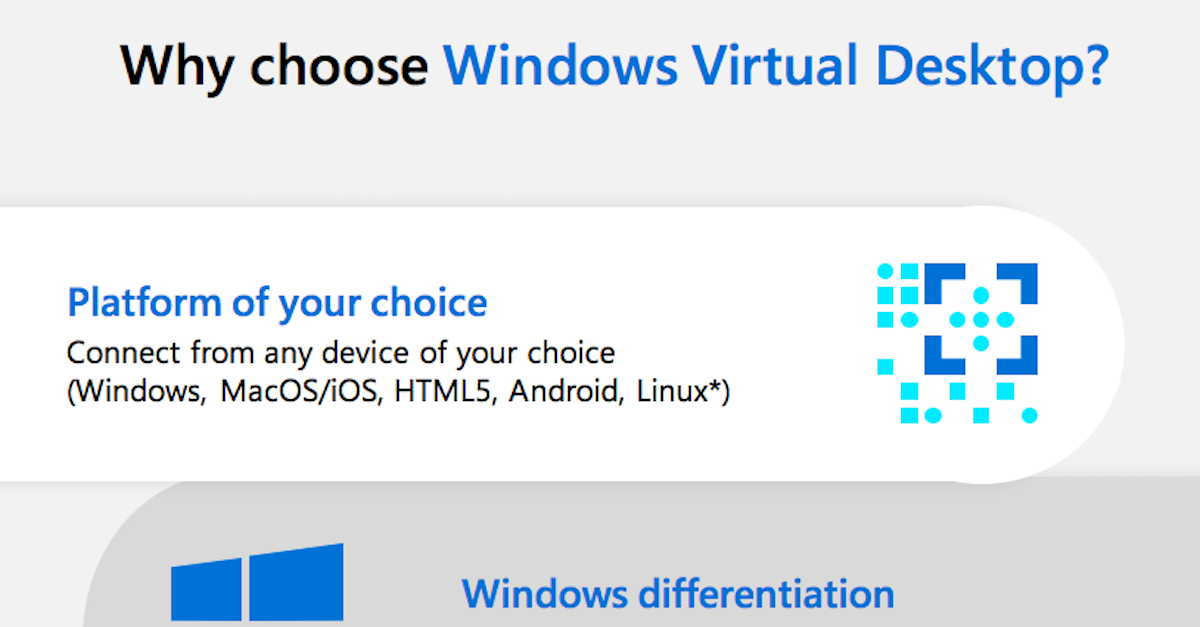 Why choose Windows Virtual Desktop?

Platform of your choice

Connect from any device of your choice (Windows, MacOS/iOS, HTML5, Android, Linux*)

Windows differentiation