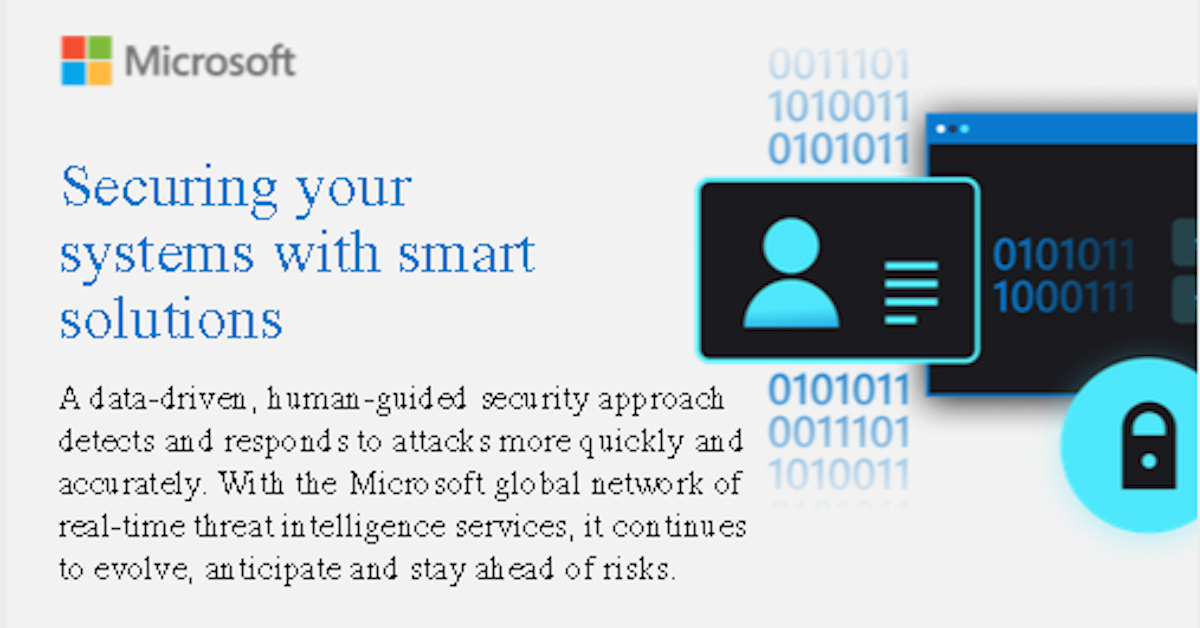 Microsoft

Securing your systems with smart solutions

A data-driven, human-guided security approach detects and responds to attacks more quickly and accurately. With the Microsoft global network of real-time threat intelligence services, it continues to evolve, anticipate and stay ahead of risks.

0011101
1010011
0101011

0101011
1000111

0101011
0011101
1010011