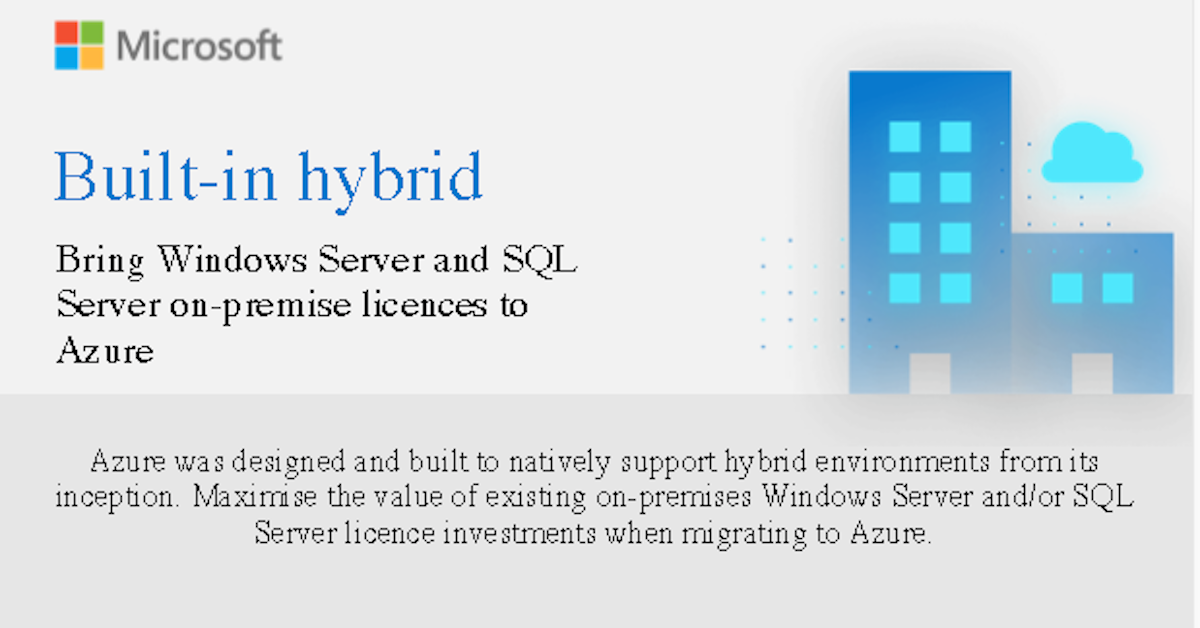 Microsoft

Built-in hybrid

Bring Windows Server and SQL Server on-premise licences to Azure

Azure was designed and built to natively support hybrid environments from its inception. Maximise the value of existing on-premises Windows Server and/or SQL Server licence investments when migrating to Azure.