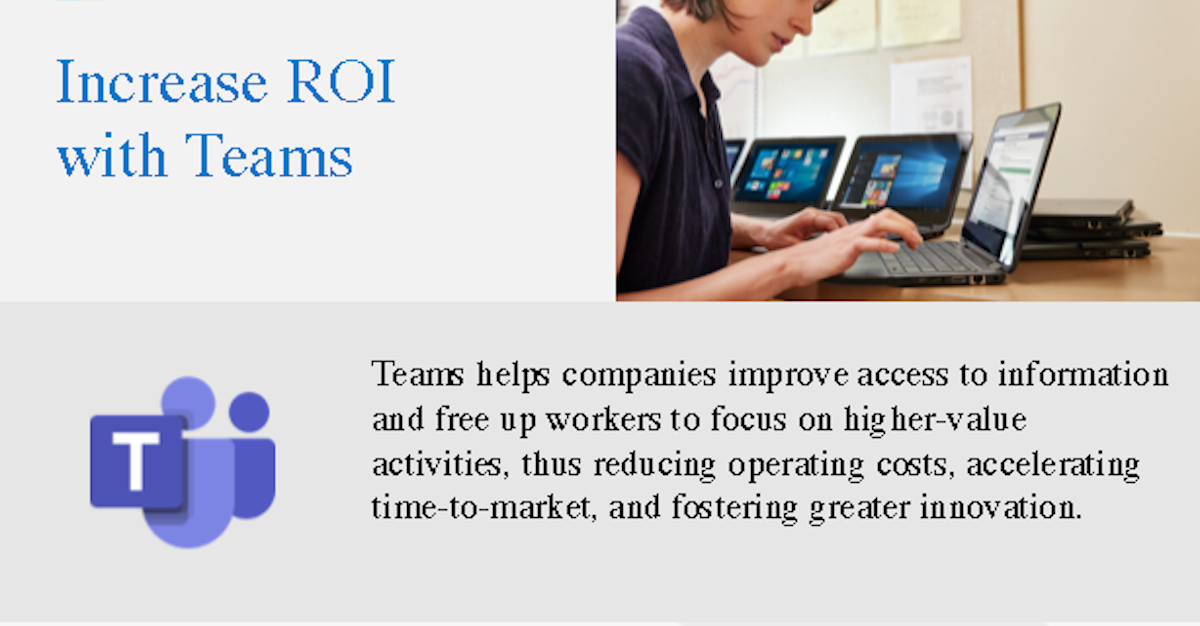 Increase ROI with Teams

T

Teams helps companies improve access to information and free up workers to focus on higher-value activities, thus reducing operating costs, accelerating time-to-market, and fostering greater innovation.