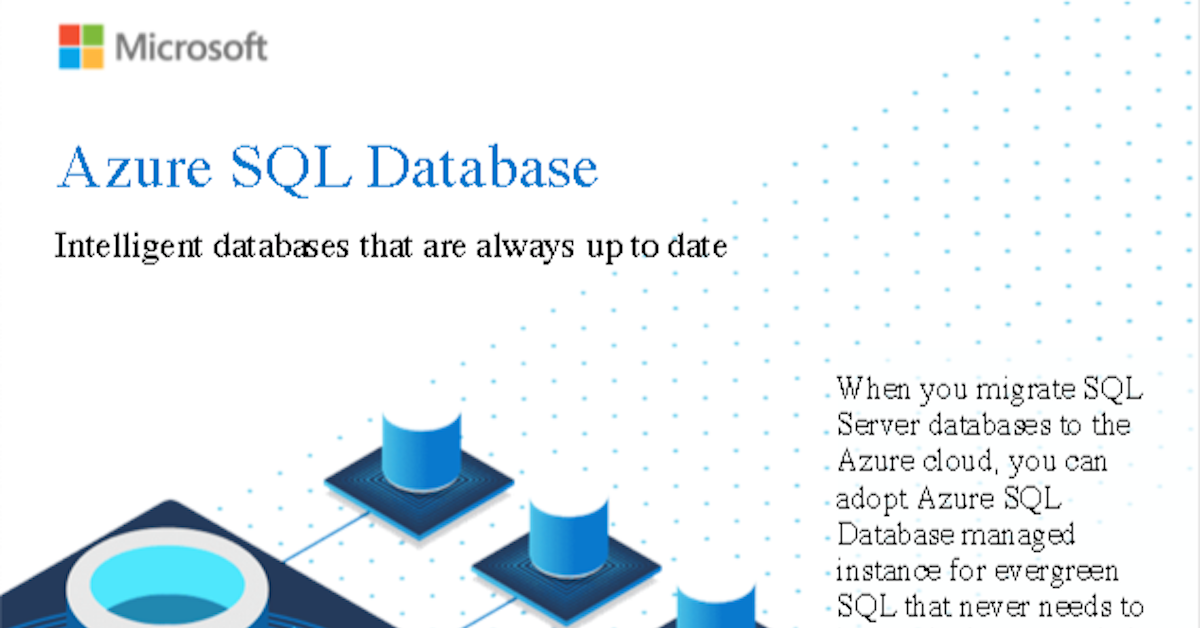 Microsoft

Azure SQL Database

Intelligent databases that are always up to date

When you migrate SQL Server databases to the Azure cloud, you can adopt Azure SQL Database managed instance for evergreen SQL that never needs to