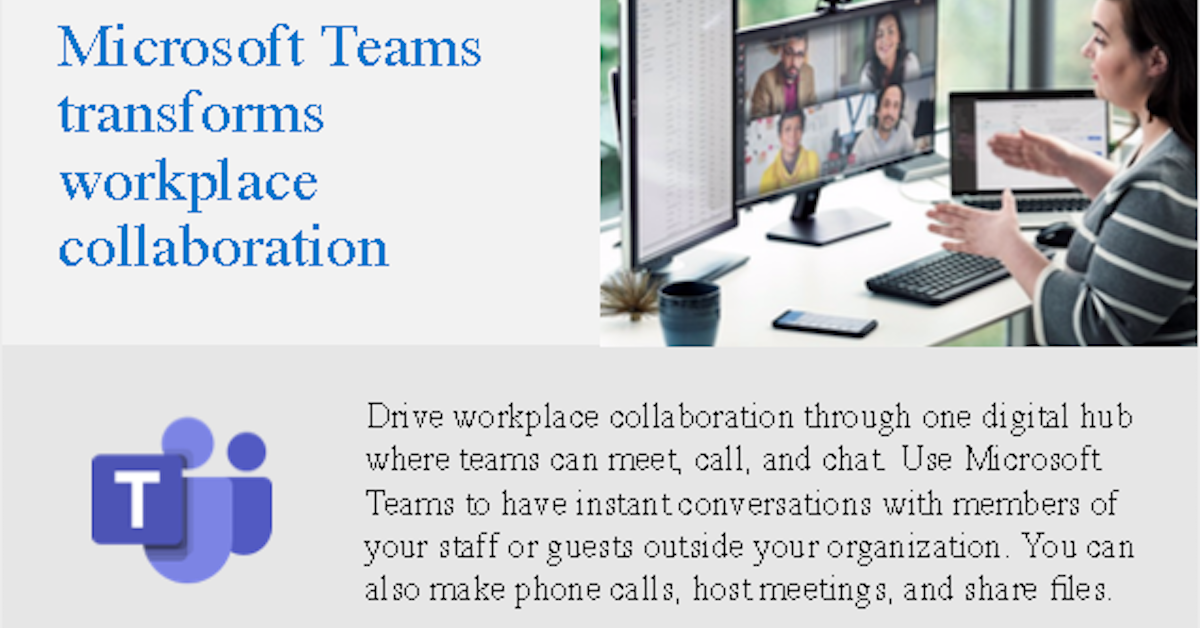 Microsoft Teams transforms workplace collaboration

T

Drive workplace collaboration through one digital hub where teams can meet, call, and chat. Use Microsoft Teams to have instant conversations with members of your staff or guests outside your organization. You can also make phone calls, host meetings, and share files.