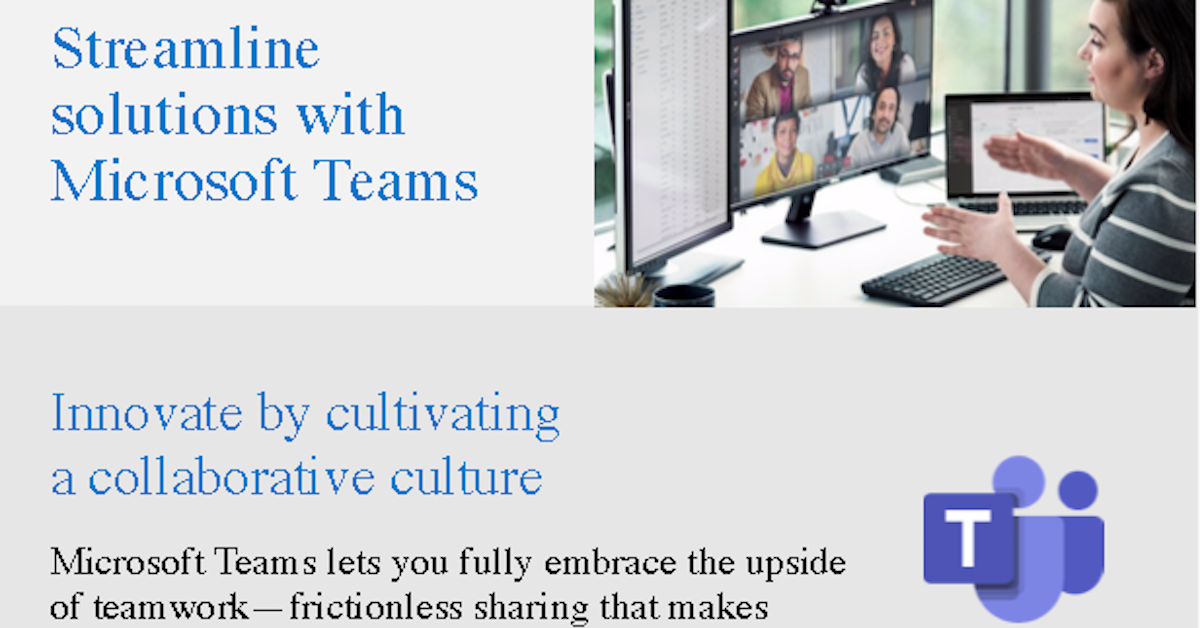 Streamline solutions with Microsoft Teams

Innovate by cultivating a collaborative culture

Microsoft Teams lets you fully embrace the upside of teamwork—frictionless sharing that makes

T